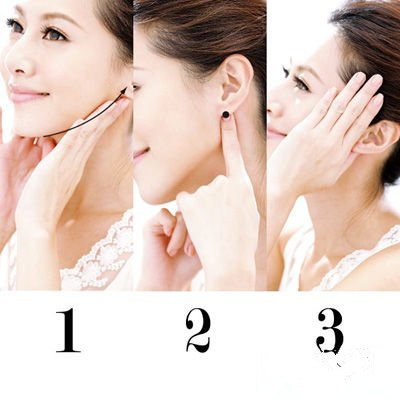 1 2 3